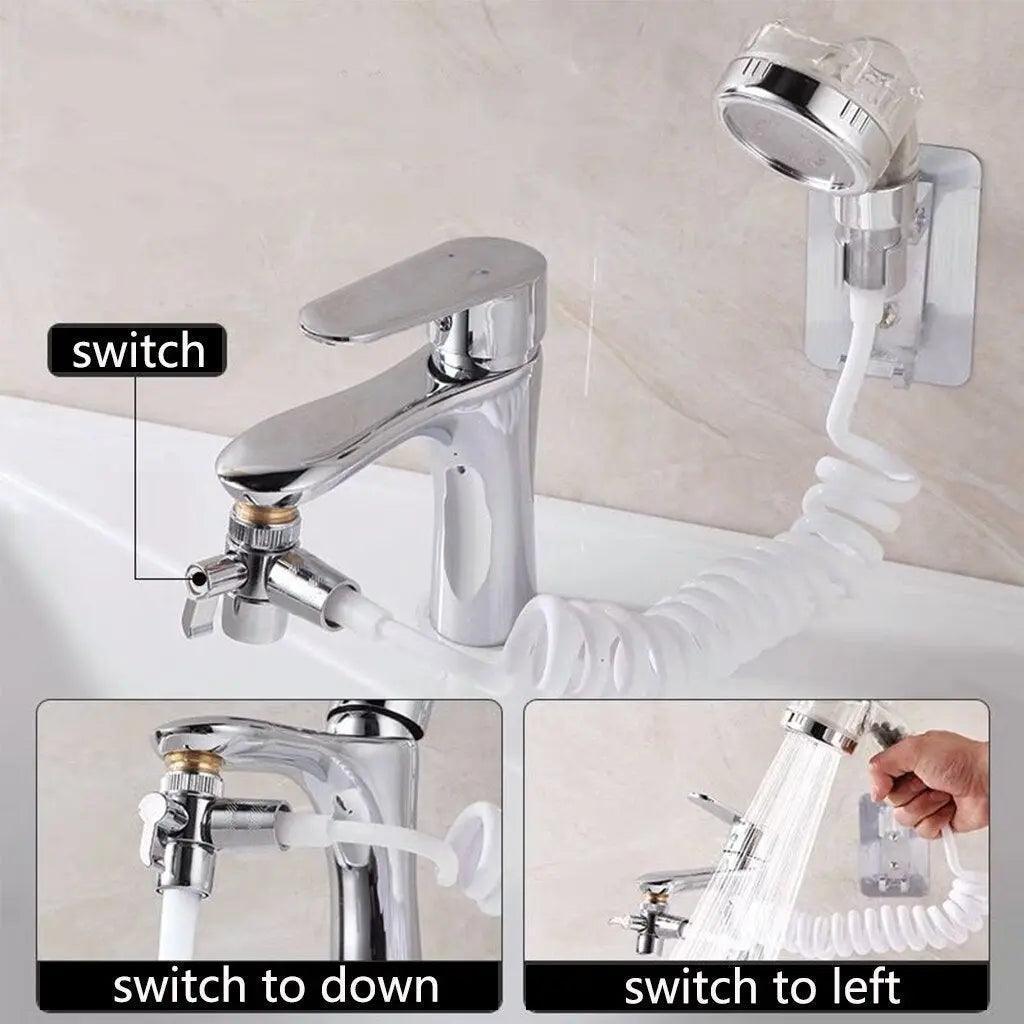 switch

switch to down

switch to left