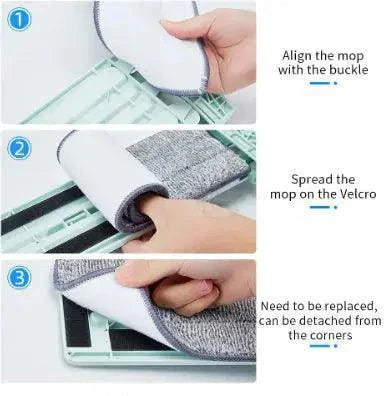 1

Align the mop with the buckle

2

Spread the mop on the Velcro

3

Need to be replaced, can be detached from the corners